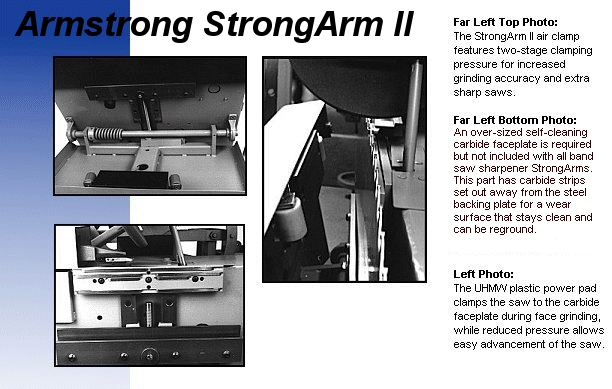 Armstrong StrongArm II

Far Left Top Photo:
The StrongArm II air clamp features two-stage clamping pressure for increased grinding accuracy and extra sharp saws.

Far Left Bottom Photo:
An over-sized self-cleaning carbide faceplate is required but not included with all band saw sharpener StrongArms. This part has carbide strips set out away from the steel backing plate for a wear surface that stays clean and can be reground.

Left Photo:
The UHMW plastic power pad clamps the saw to the carbide faceplate during face grinding, while reduced pressure allows easy advancement of the saw.